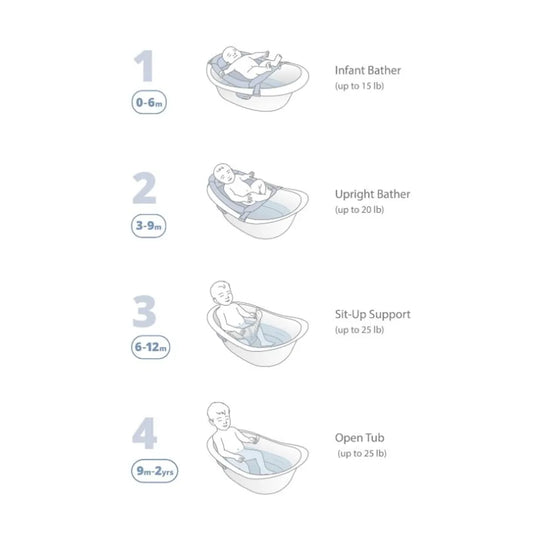 1
0-6m

Infant Bather
(up to 15 lb)

2
3-9m

Upright Bather
(up to 20 lb)

3
6-12m

Sit-Up Support
(up to 25 lb)

4
9m-2yrs

Open Tub
(up to 25 lb)