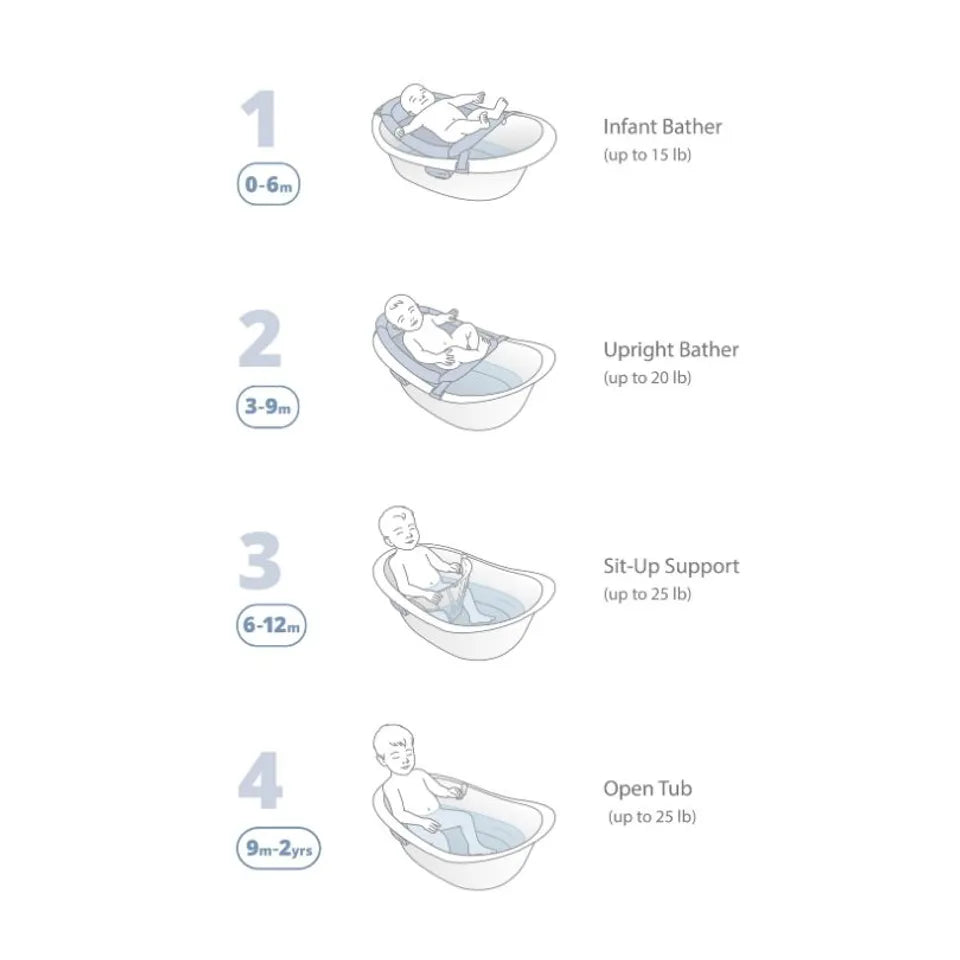 1

0-6m

Infant Bather
(up to 15 lb)

2

3-9m

Upright Bather
(up to 20 lb)

3

6-12m

Sit-Up Support
(up to 25 lb)

4

9m-2yrs

Open Tub
(up to 25 lb)