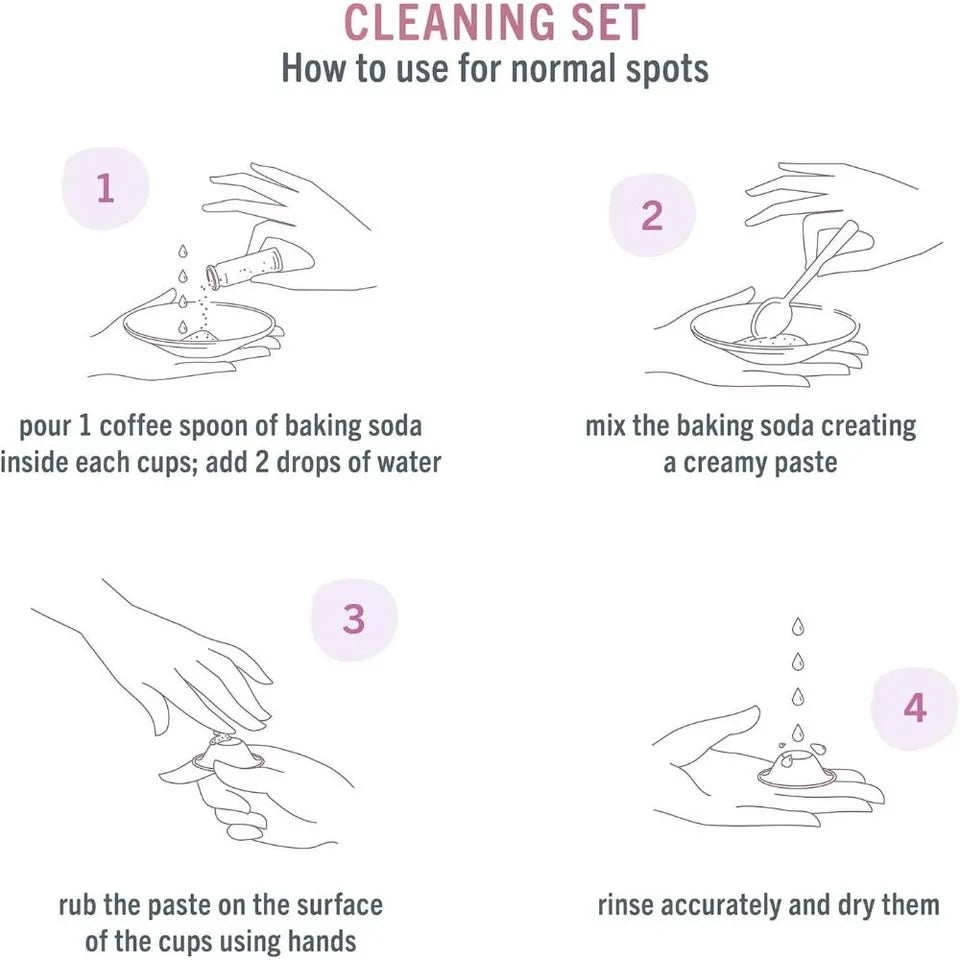 CLEANING SET
How to use for normal spots

1

pour 1 coffee spoon of baking soda inside each cups; add 2 drops of water

2

mix the baking soda creating a creamy paste

3

rub the paste on the surface of the cups using hands

4

rinse accurately and dry them