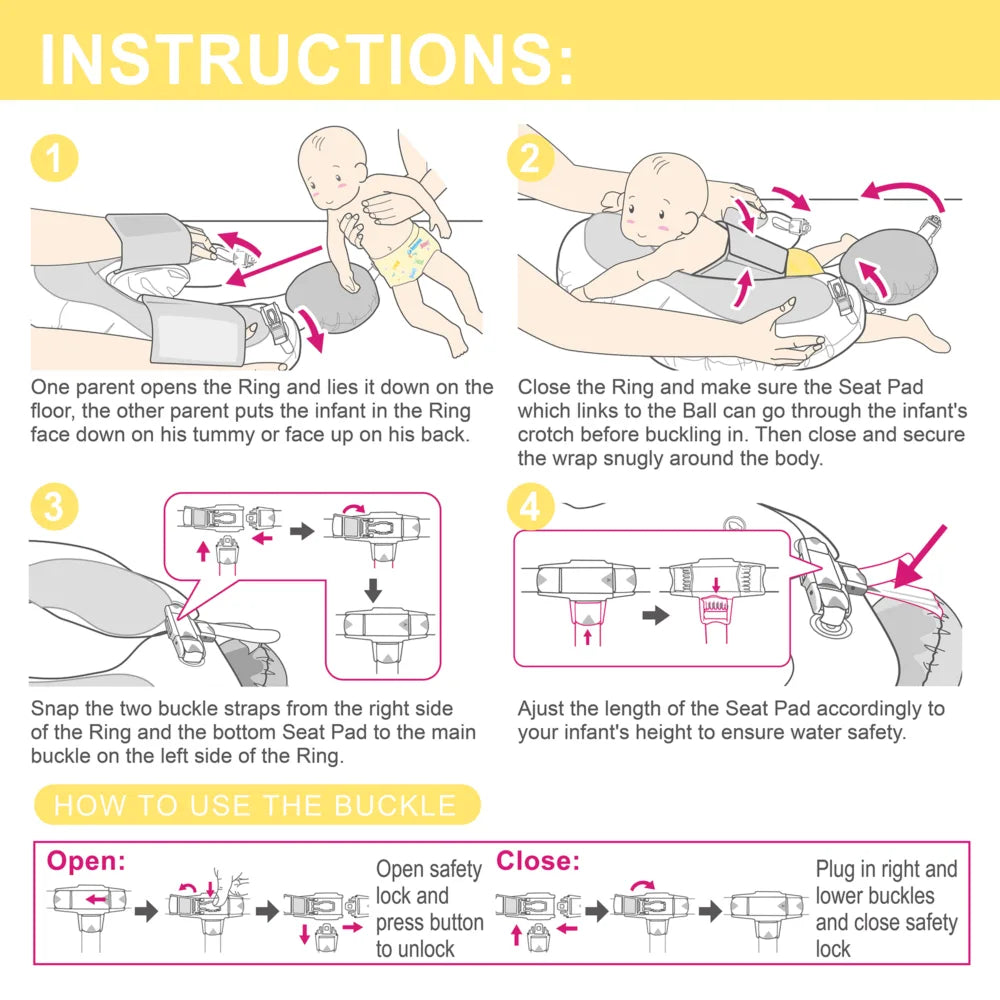 INSTRUCTIONS:

1

One parent opens the Ring and lies it down on the floor, the other parent puts the infant in the Ring face down on his tummy or face up on his back.

2

Close the Ring and make sure the Seat Pad which links to the Ball can go through the infant's crotch before buckling in. Then close and secure the wrap snugly around the body.

3

Snap the two buckle straps from the right side of the Ring and the bottom Seat Pad to the main buckle on the left side of the Ring.

4

Ajust the length of the Seat Pad accordingly to your infant's height to ensure water safety.

HOW TO USE THE BUCKLE

Open:

Open safety lock and press button to unlock

Close:

Plug in right and lower buckles and close safety lock