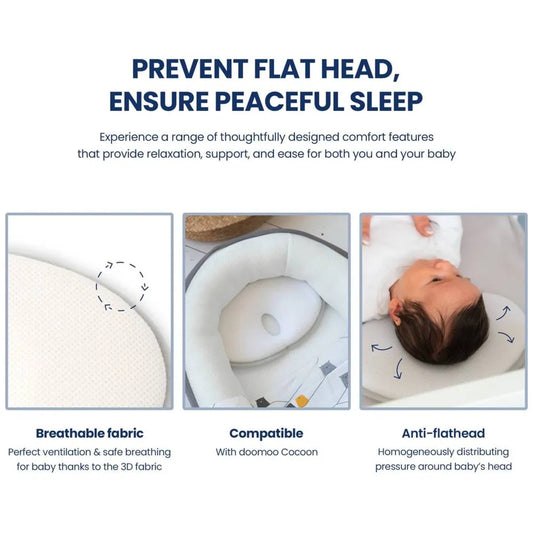 PREVENT FLAT HEAD, ENSURE PEACEFUL SLEEP

Experience a range of thoughtfully designed comfort features that provide relaxation, support, and ease for both you and your baby

Breathable fabric
Perfect ventilation & safe breathing for baby thanks to the 3D fabric

Compatible
With doomoo Cocoon

Anti-flathead
Homogeneously distributing pressure around baby's head