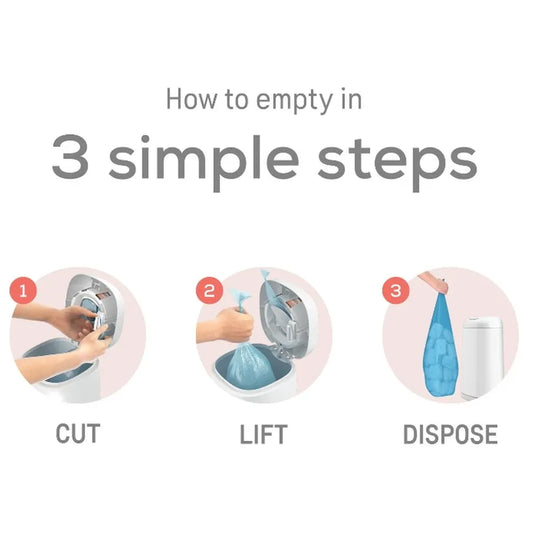 How to empty in

3 simple steps

1

CUT

2

LIFT

3

DISPOSE