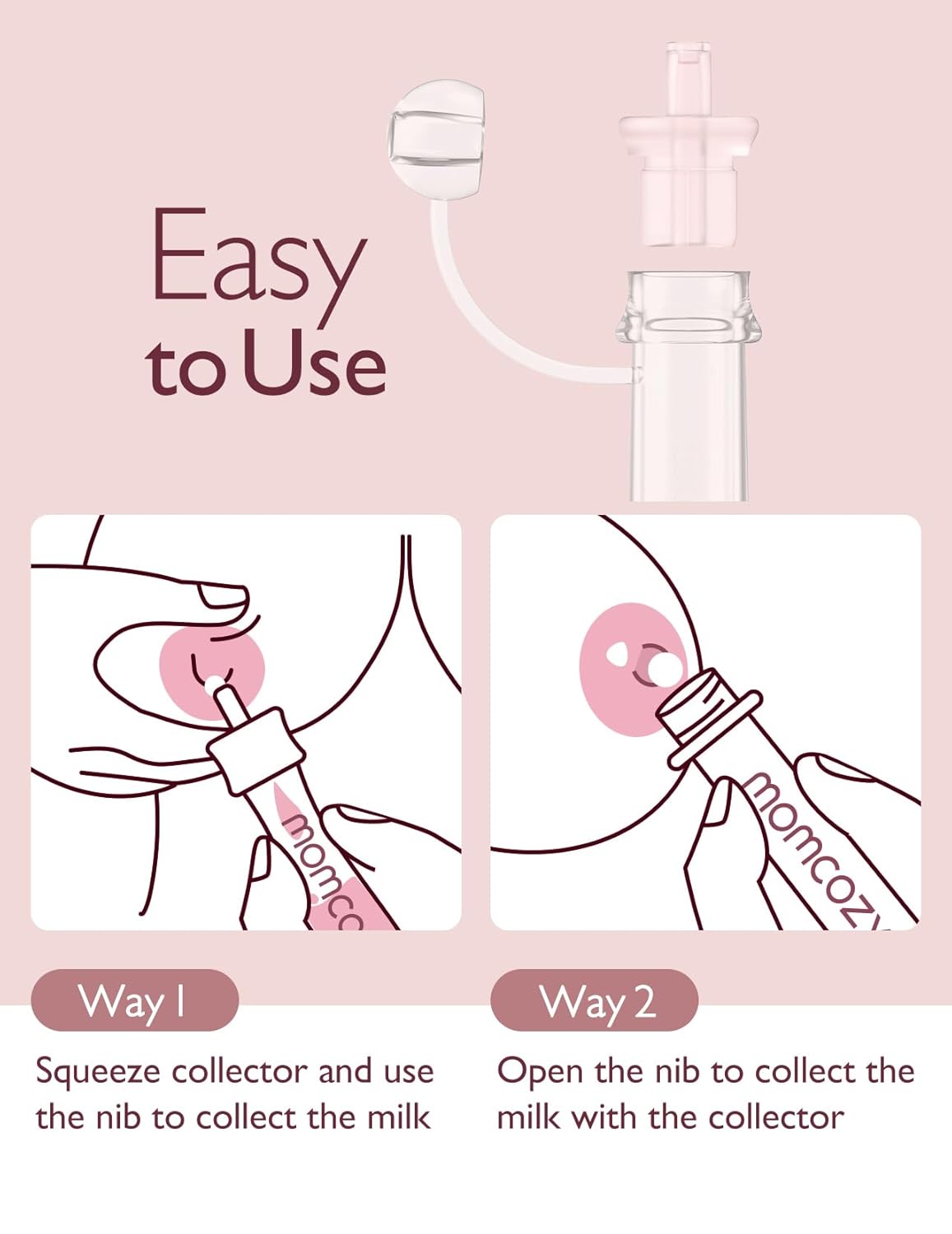 Easy to Use

momco

momcozy

Way 1

Squeeze collector and use the nib to collect the milk

Way 2

Open the nib to collect the milk with the collector