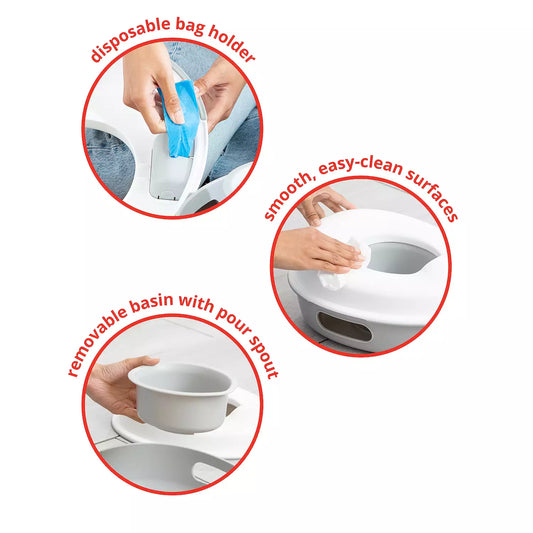 disposable bag holder

smooth, easy-clean surfaces

removable basin with pour spout