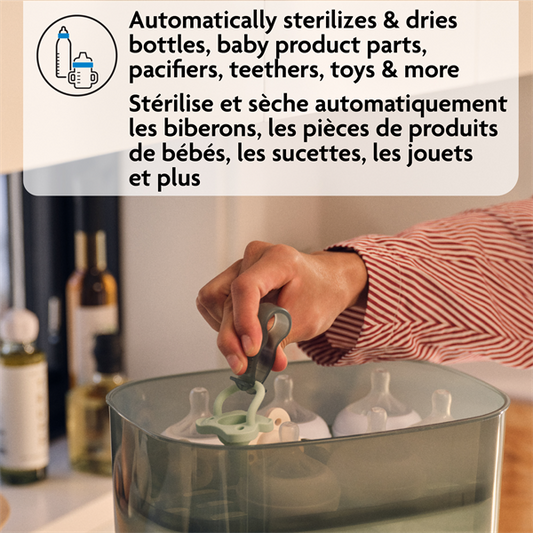 Automatically sterilizes & dries bottles, baby product parts, pacifiers, teethers, toys & more

Stérilise et sèche automatiquement les biberons, les pièces de produits de bébés, les sucettes, les jouets et plus