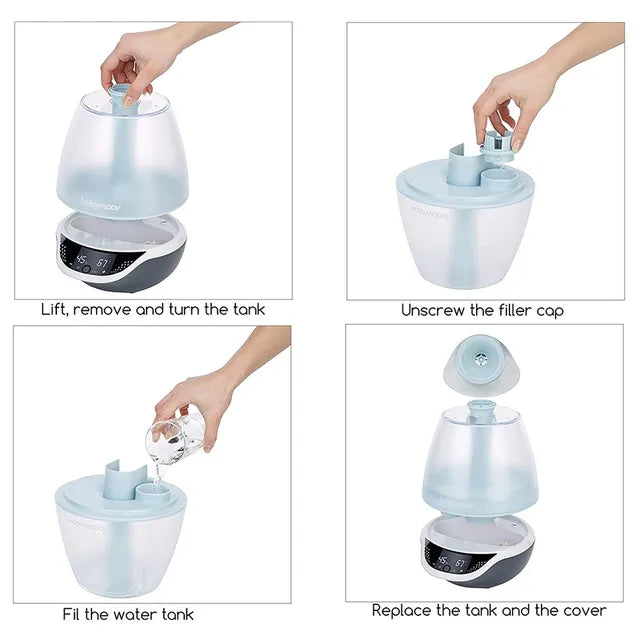 babymoov

45 67

Lift, remove and turn the tank

babymoov

Unscrew the filler cap

babymoov

Fil the water tank

babymoov

45 67

Replace the tank and the cover