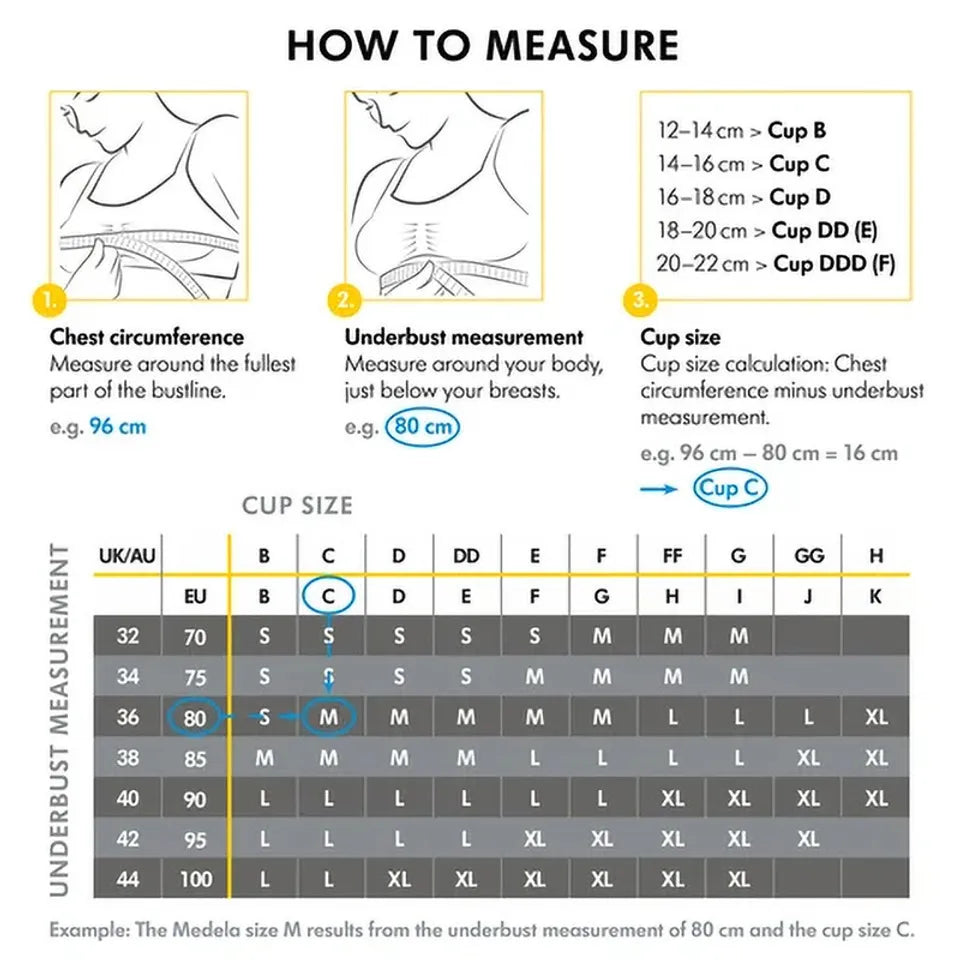 HOW TO MEASURE

1.

Chest circumference
Measure around the fullest part of the bustline.

e.g. 96 cm

2.

Underbust measurement
Measure around your body, just below your breasts.

e.g. 80 cm

12–14 cm > Cup B
14–16 cm > Cup C
16–18 cm > Cup D
18–20 cm > Cup DD (E)
20–22 cm > Cup DDD (F)

3.

Cup size
Cup size calculation: Chest circumference minus underbust measurement.

e.g. 96 cm – 80 cm = 16 cm

→ Cup C

CUP SIZE

UNDERBUST MEASUREMENT

| UK/AU | | B | C | D | DD | E | F | FF | G | GG | H |
|---|---|---|---|---|---|---|---|---|---|---|---|
| | EU | B | C | D | E | F | G | H | I | J | K |
| 32 | 70 | S | S | S | S | S | M | M | M | | |
| 34 | 75 | S | S | S | S | M | M | M | M | | |
| 36 | 80 | S | M | M | M | M | M | L | L | L | XL |
| 38 | 85 | M | M | M | M | L | L | L | L | XL | XL |
| 40 | 90 | L | L | L | L | L | L | XL | XL | XL | XL |
| 42 | 95 | L | L | L | L | XL | XL | XL | XL | XL | |
| 44 | 100 | L | L | XL | XL | XL | XL | XL | XL | | |

Example: The Medela size M results from the underbust measurement of 80 cm and the cup size C.