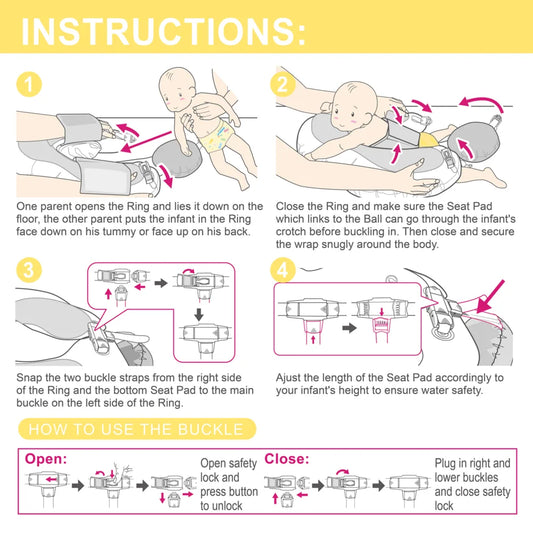 INSTRUCTIONS:

1

One parent opens the Ring and lies it down on the floor, the other parent puts the infant in the Ring face down on his tummy or face up on his back.

2

Close the Ring and make sure the Seat Pad which links to the Ball can go through the infant's crotch before buckling in. Then close and secure the wrap snugly around the body.

3

Snap the two buckle straps from the right side of the Ring and the bottom Seat Pad to the main buckle on the left side of the Ring.

4

Ajust the length of the Seat Pad accordingly to your infant's height to ensure water safety.

HOW TO USE THE BUCKLE

Open:

Open safety lock and press button to unlock

Close:

Plug in right and lower buckles and close safety lock