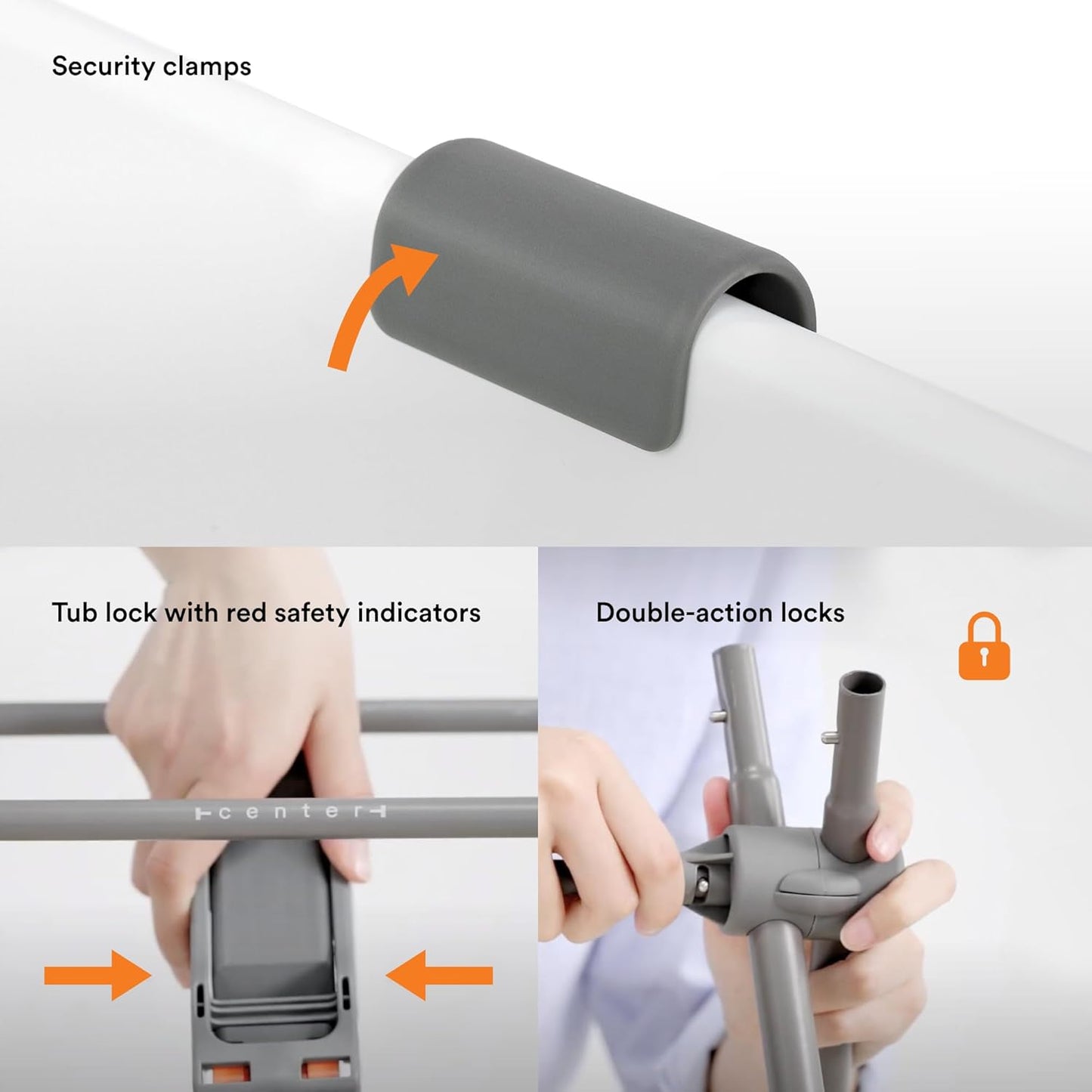 Security clamps

Tub lock with red safety indicators

center

Double-action locks